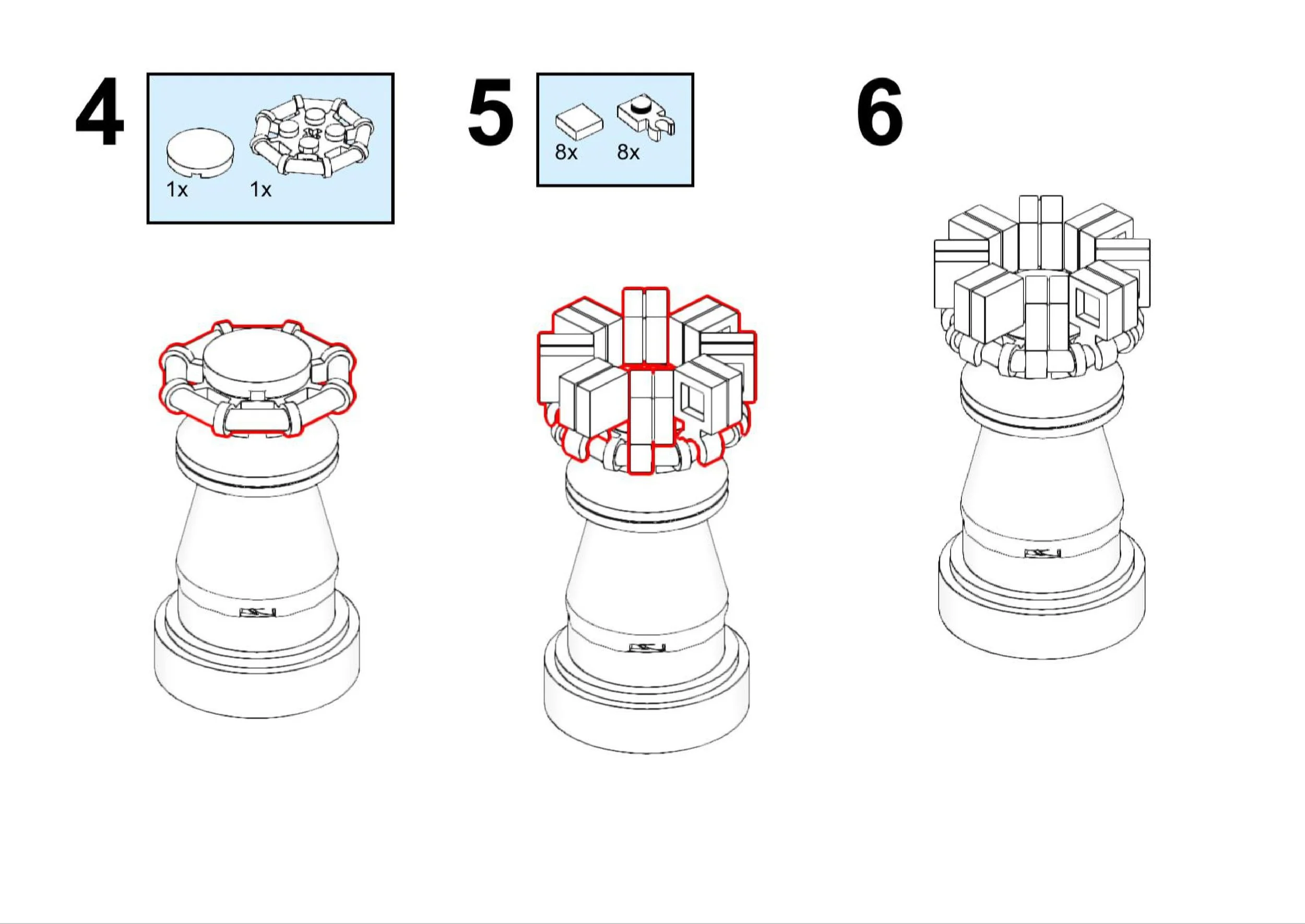 4

1x 1x

5

8x 8x

6